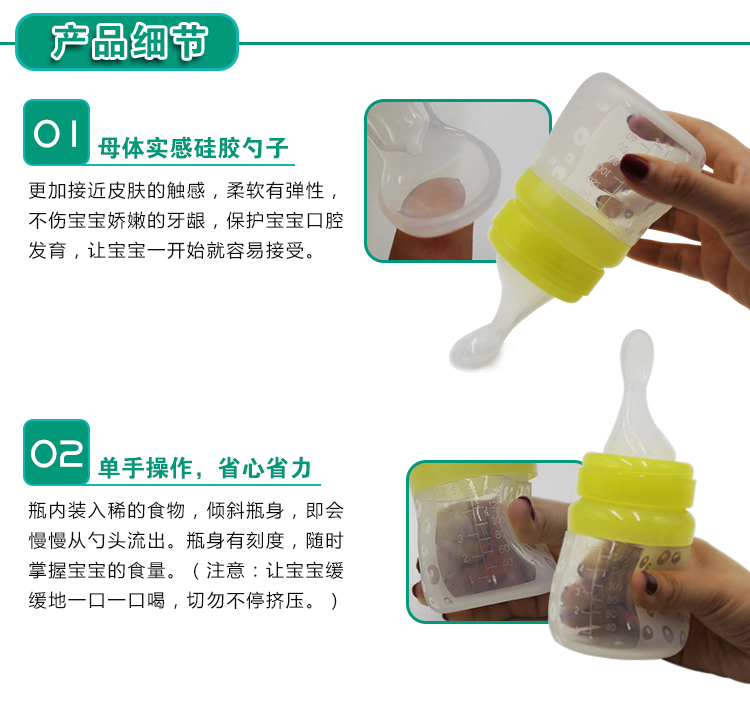 产品细节

01 母体实感硅胶勺子

更加接近皮肤的触感，柔软有弹性，不伤宝宝娇嫩的牙龈，保护宝宝口腔发育，让宝宝一开始就容易接受。

02 单手操作，省心省力

瓶内装入稀的食物，倾斜瓶身，即会慢慢从勺头流出。瓶身有刻度，随时掌握宝宝的食量。（注意：让宝宝缓缓地一口一口喝，切勿不停挤压。）