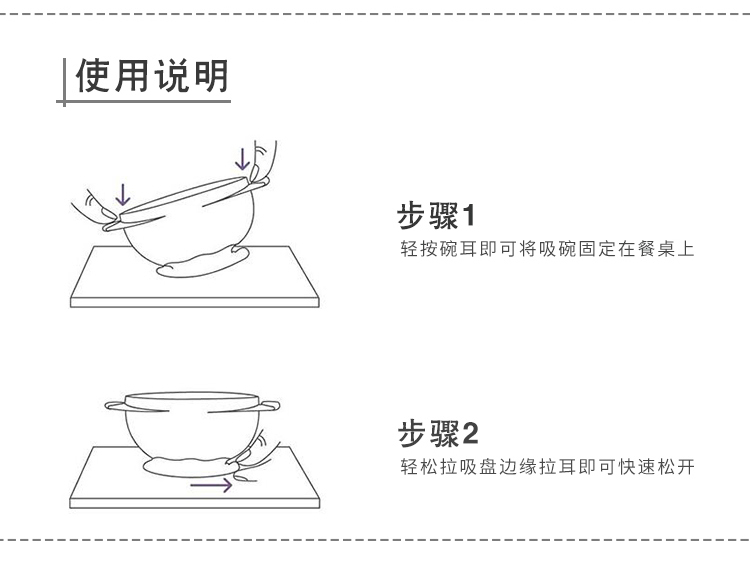 使用说明

步骤1
轻按碗耳即可将吸碗固定在餐桌上

步骤2
轻松拉吸盘边缘拉耳即可快速松开